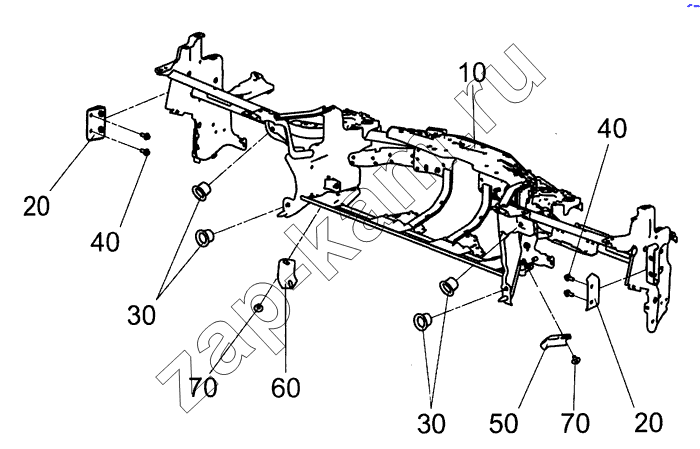 10
40
20
40
30
70
60
30
50
70
20
zap-kam.ru