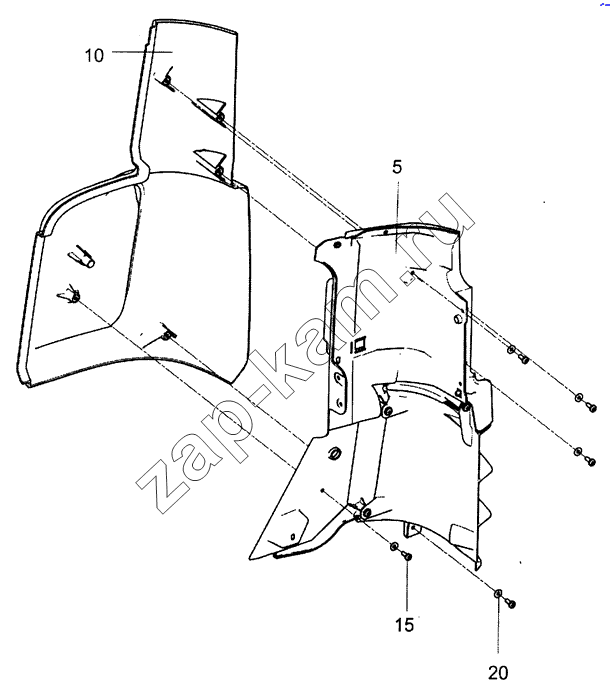 10

5

zap-kam.ru

15

20