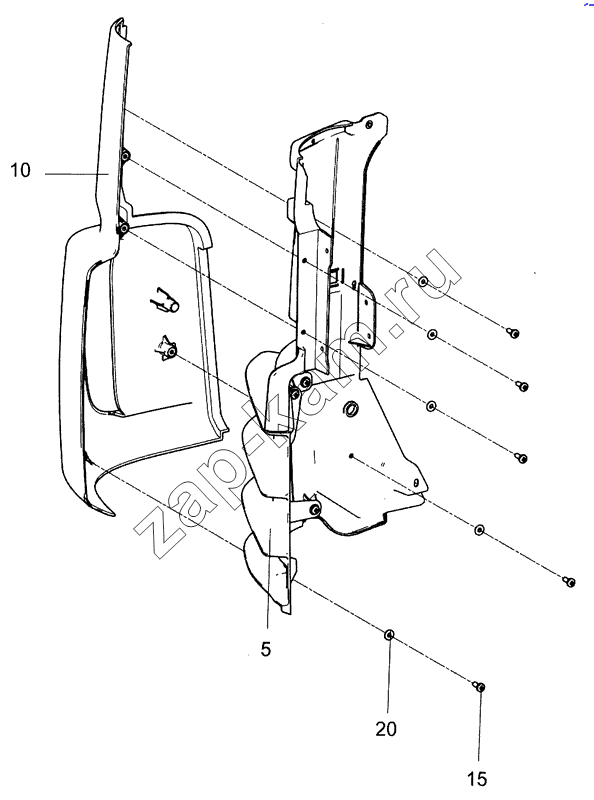 10

zap-kam.ru

5

20

15