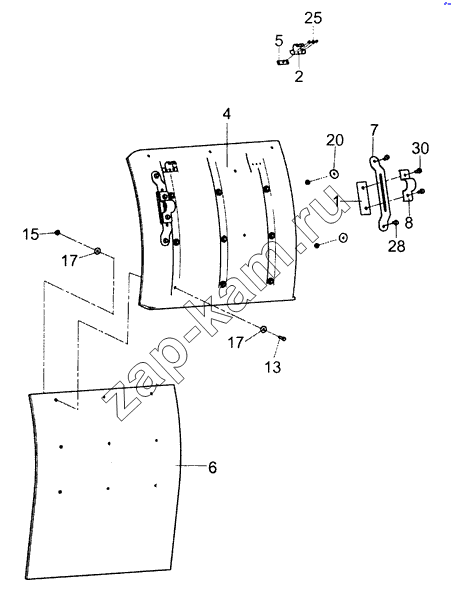 25
5
2
4
20
7
30
1
8
28
15
17
17
13
6
zap-kam.ru