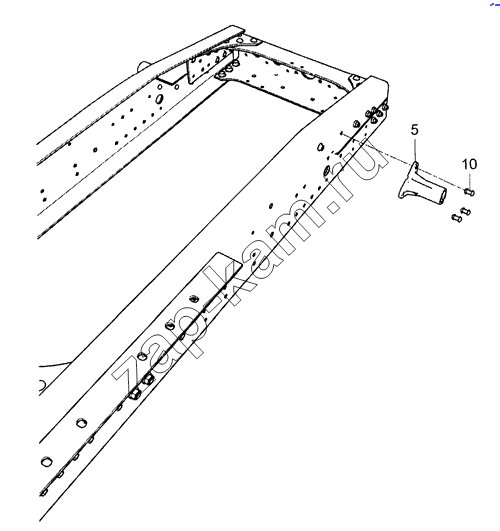 5

10

zap-kam.ru