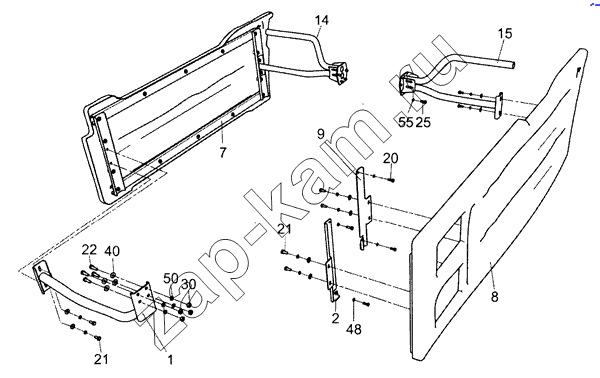 14
15
55 25
9
7
20
21
22 40
50 30
8
2
48
21
1
zap-kam.ru