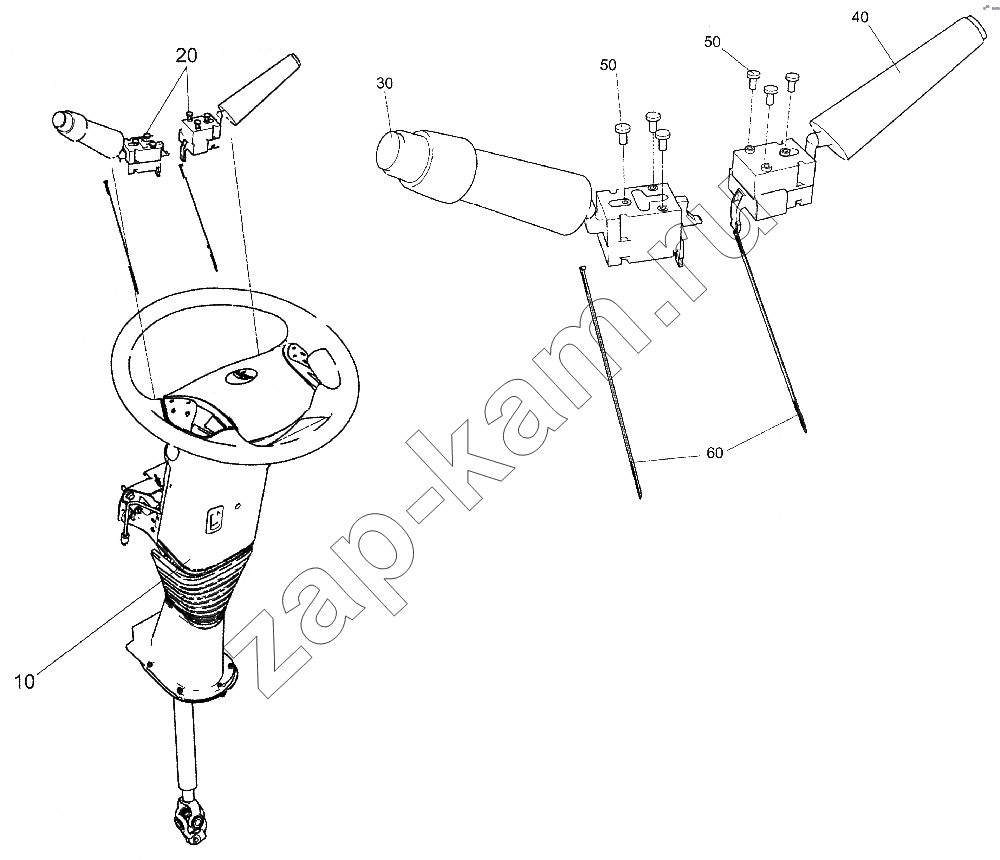 20
30
50
50
40
60
10
zap-kam.ru