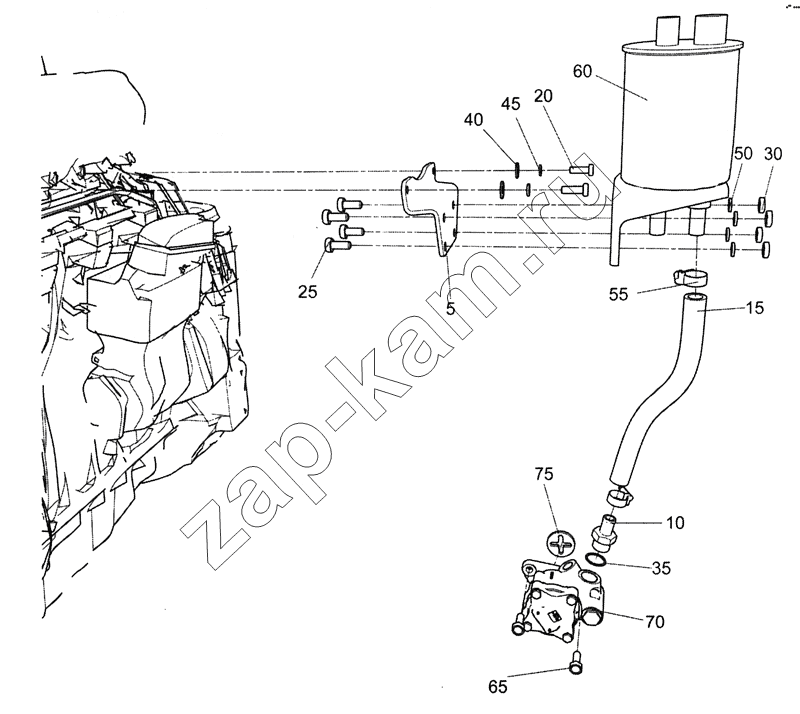 60

40

45

20

50

30

25

5

55

15

75

10

35

70

65

zap-kam.ru