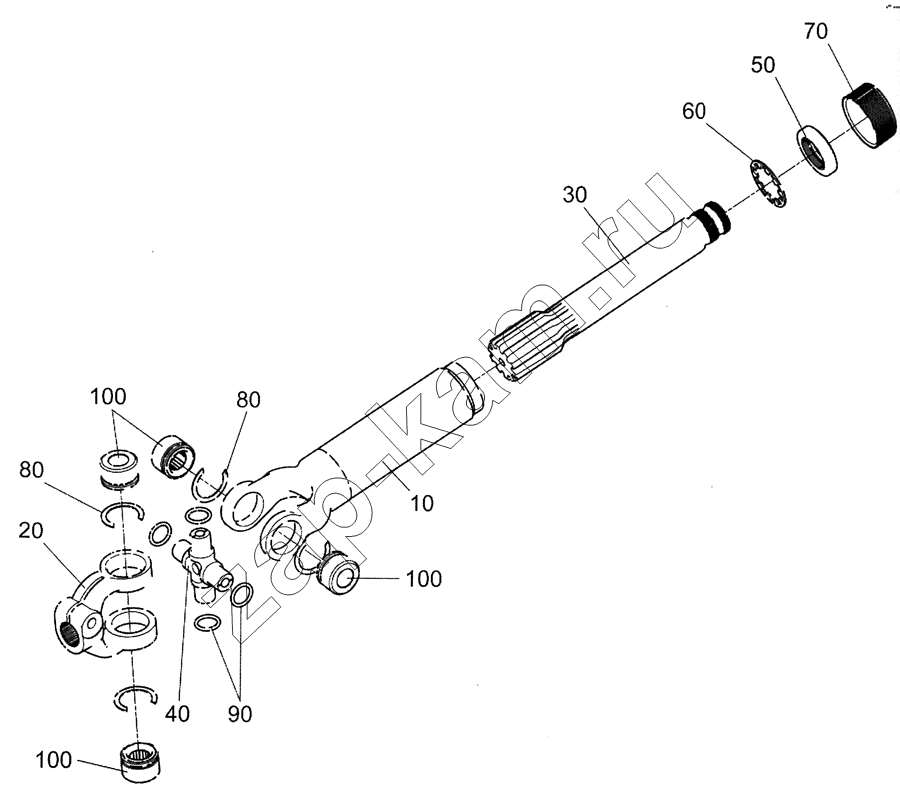 70
50
60
30
zap-kam.ru
100
80
80
10
20
100
40
90
100