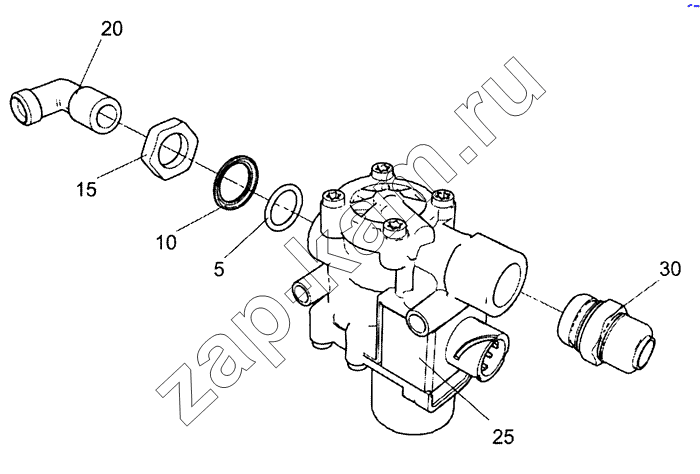 20
15
10
5
30
25
zap-kam.ru