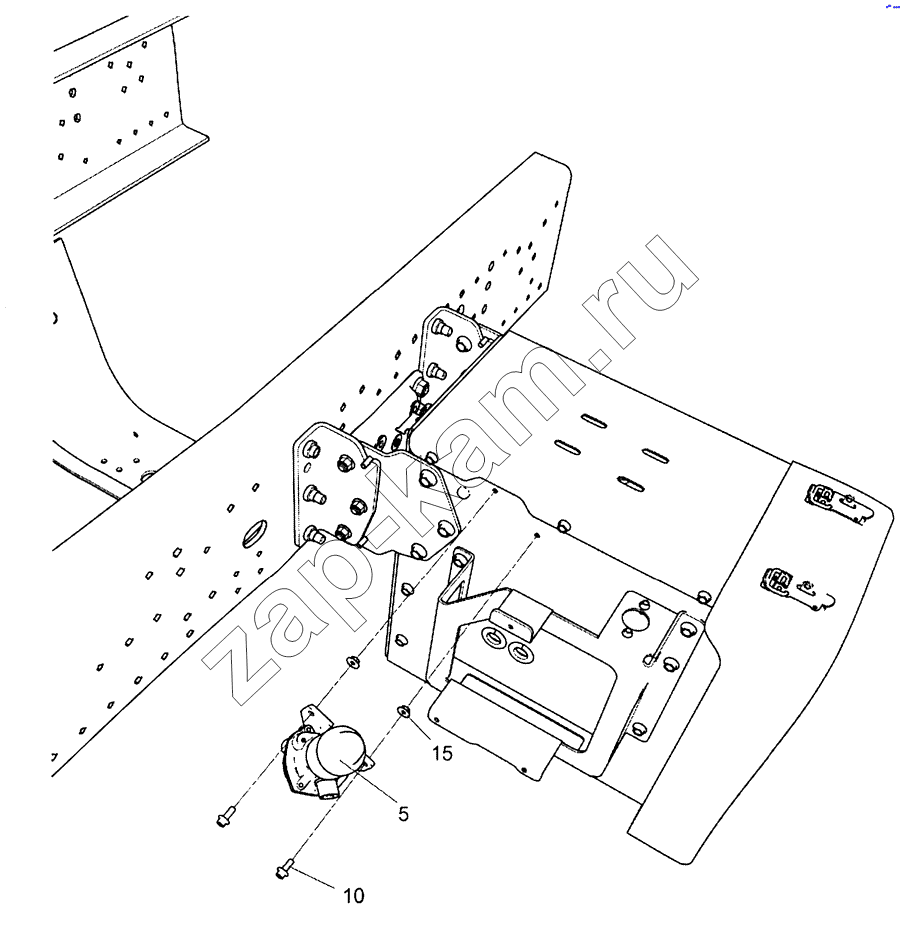 zap-kam.ru

15

5

10