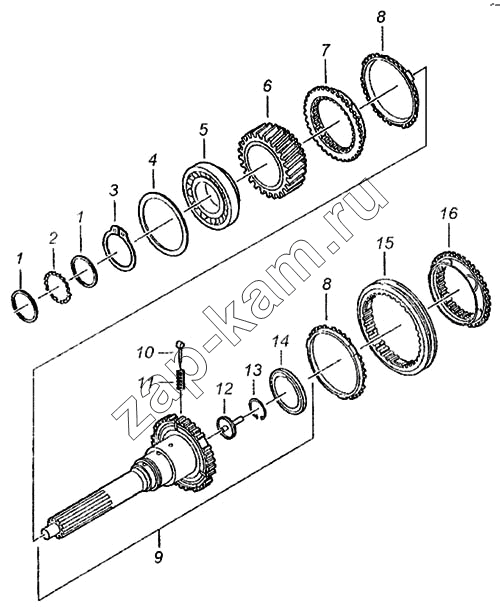 8
7
6
5
4
3
1
2
1
16
15
8
14
13
12
10
11
9
zap-kam.ru