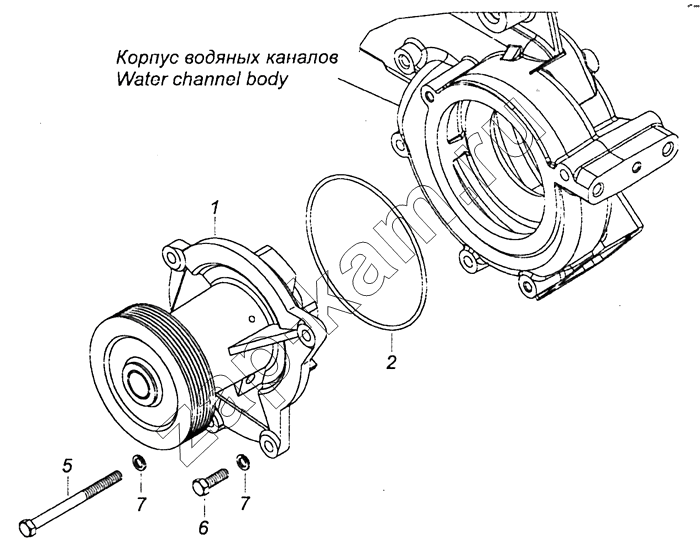 Корпус водяных каналов
Water channel body

1

2

5

7

6

7

zapkam.ru