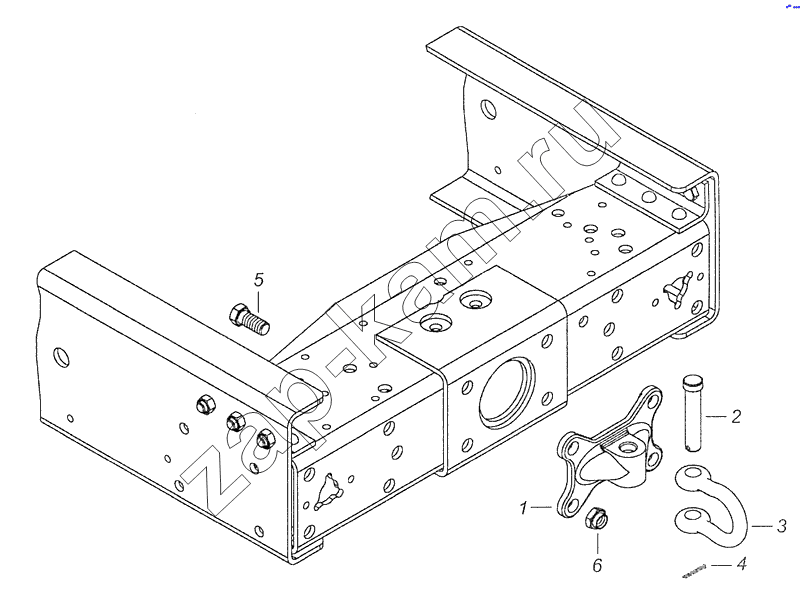 zap-kam.ru

5

2

1

3

6

4