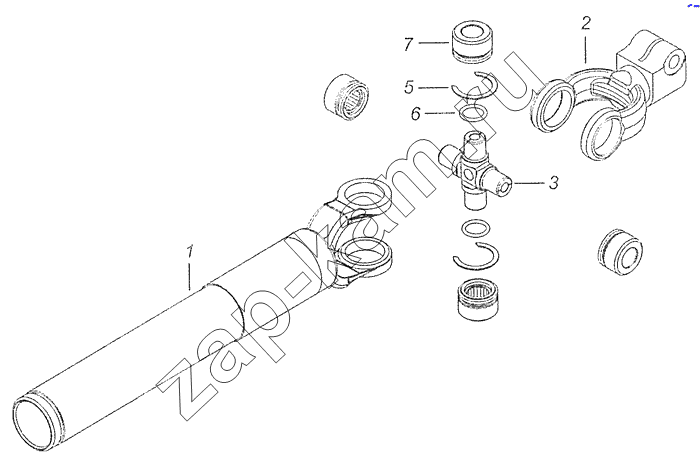 7
2
5
6
3
1
zap-kam.ru