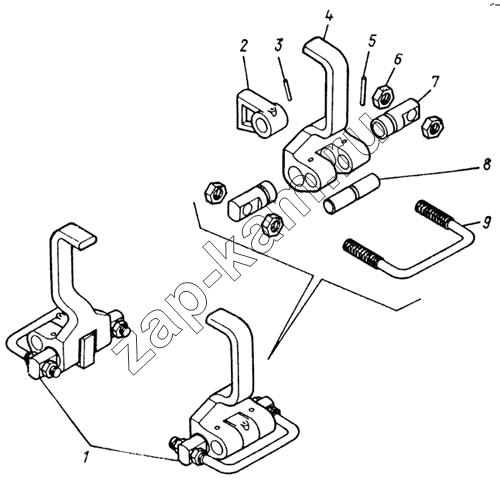 4
2
3
5
6
7
8
9
1
zap-kam.ru