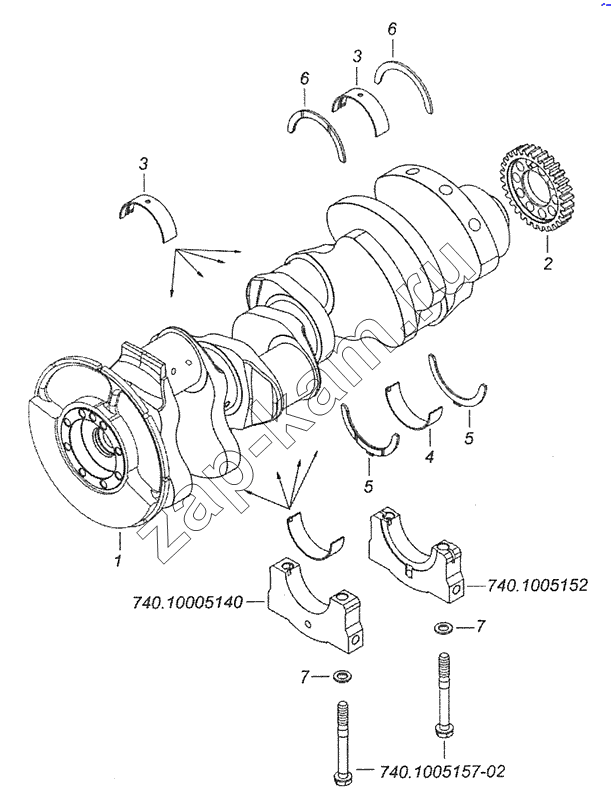 6
3
6
3
2
zap-kam.ru
5
4
5
1
740.10005140
740.1005152
7
7
740.1005157-02