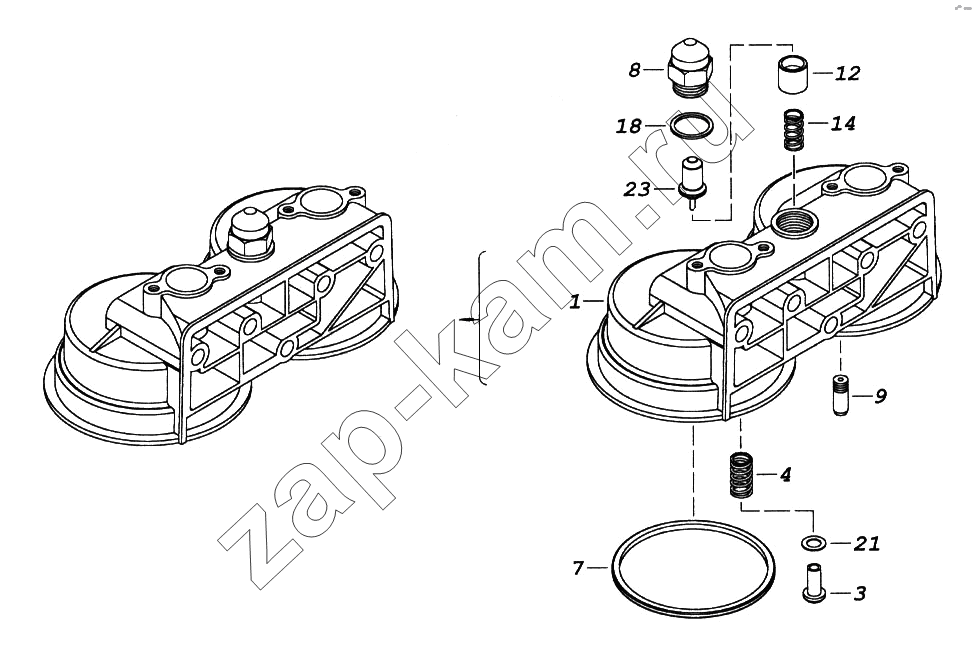 8
12
18
14
23
1
9
4
21
7
3
zap-kam.ru