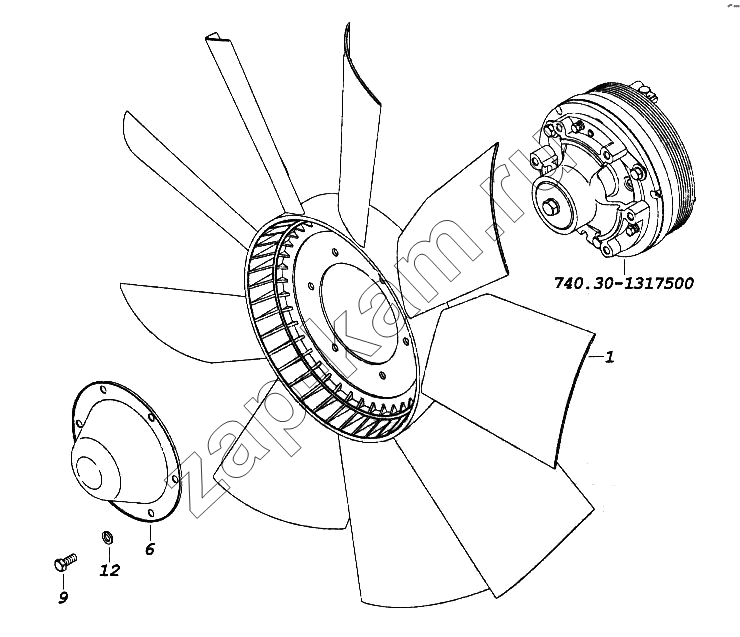 740.30-1317500

1

6

12

9

zapkam.ru