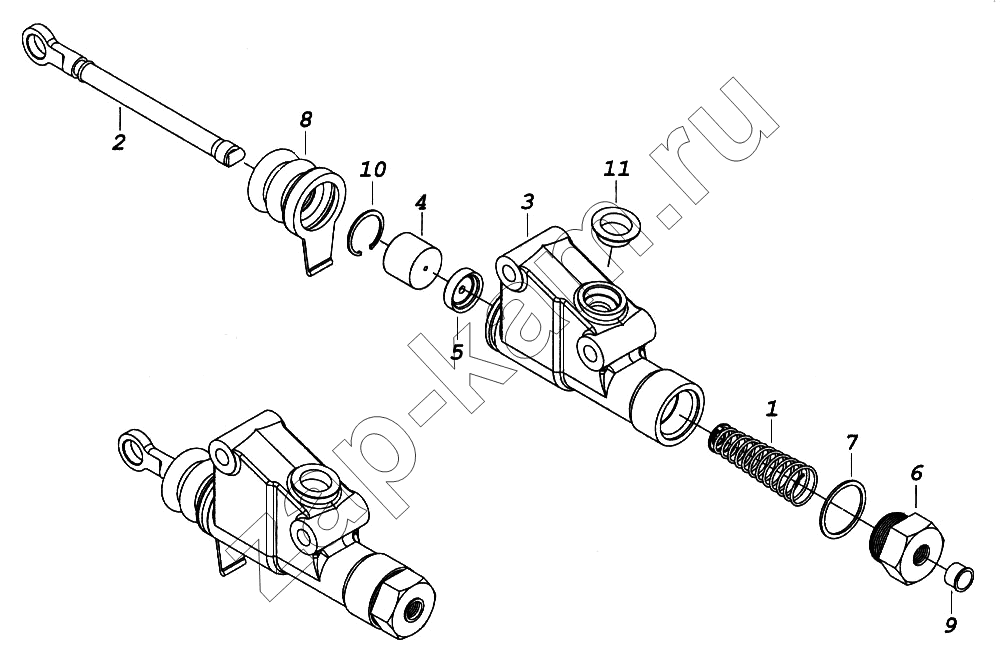 2
8
10
4
3
11
5
1
7
6
9
zap-kam.ru