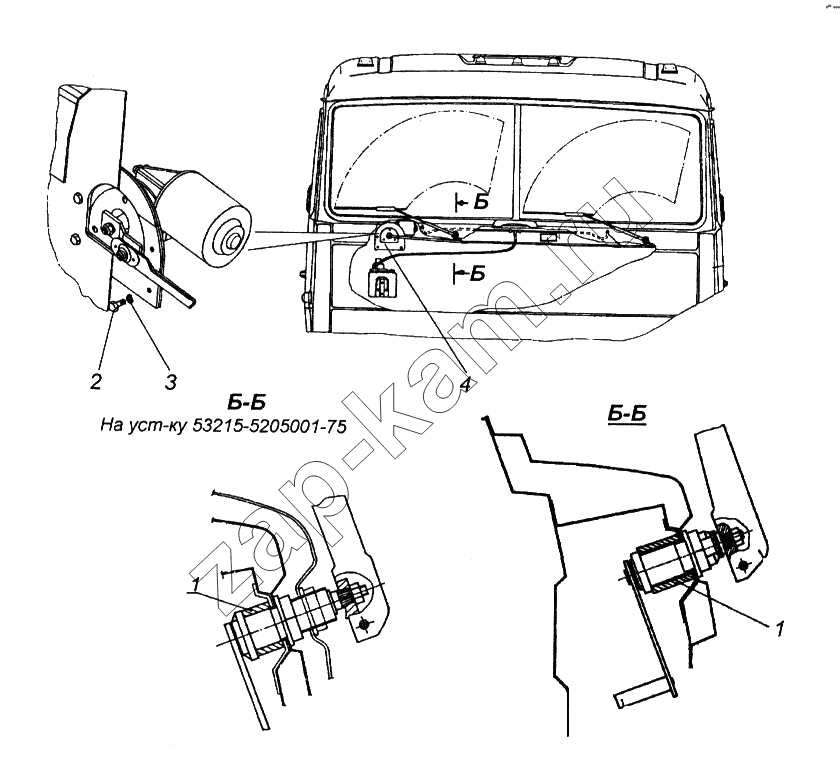 Б

Б

2

3

4

Б-Б

На уст-ку 53215-5205001-75

Б-Б

1

1

zap-kam.ru