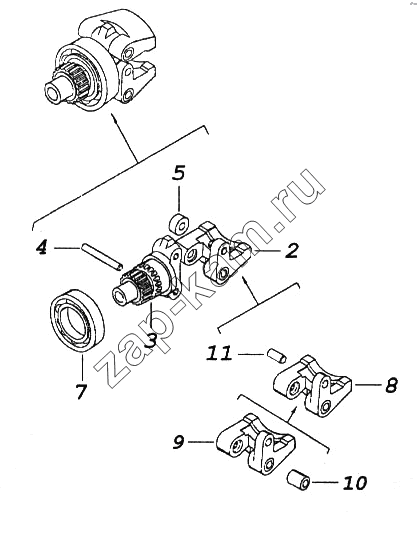 5
4
2
3
7
11
8
9
10
zap-kam.ru