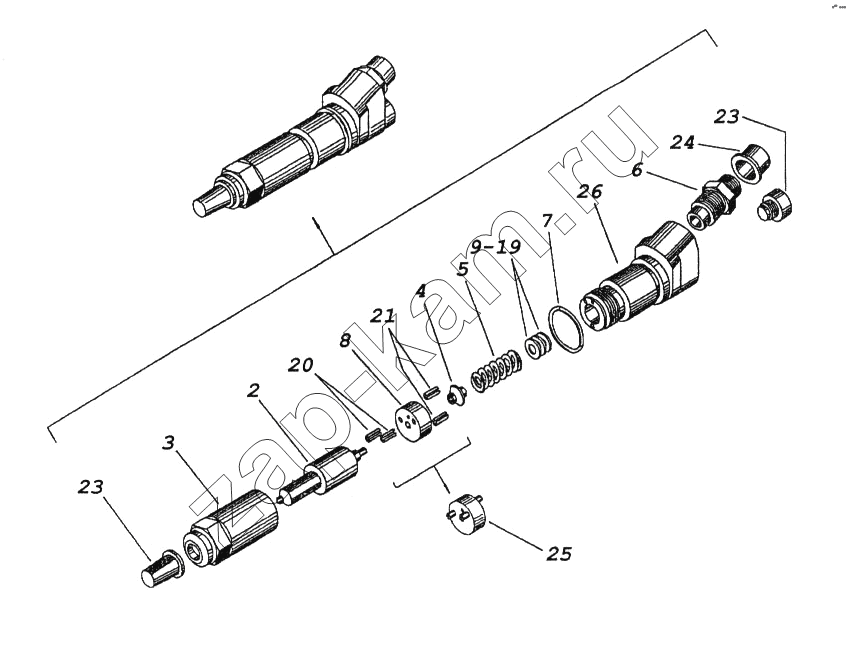 23
24
6
26
7
9-19
5
4
21
8
20
2
3
23
25
zap-kam.ru