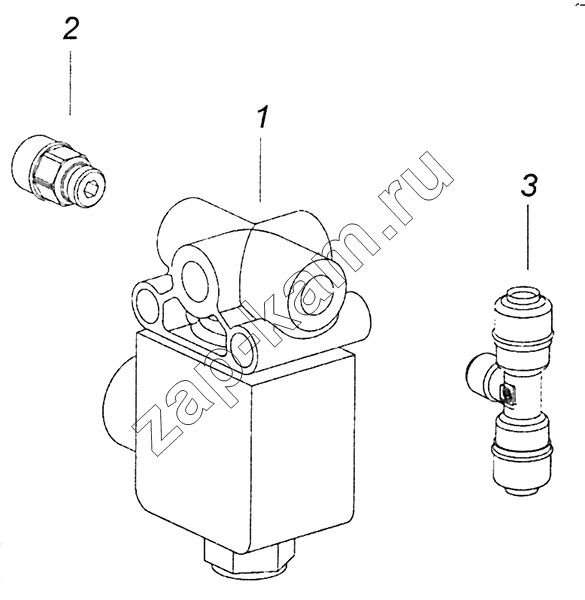 2
1
3
zap-kam.ru