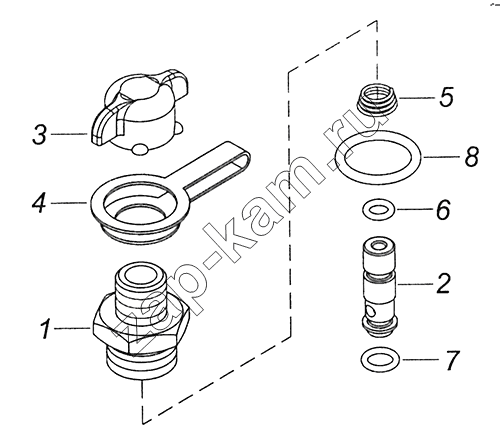 3
4
1
5
8
6
2
7
zap-kam.ru