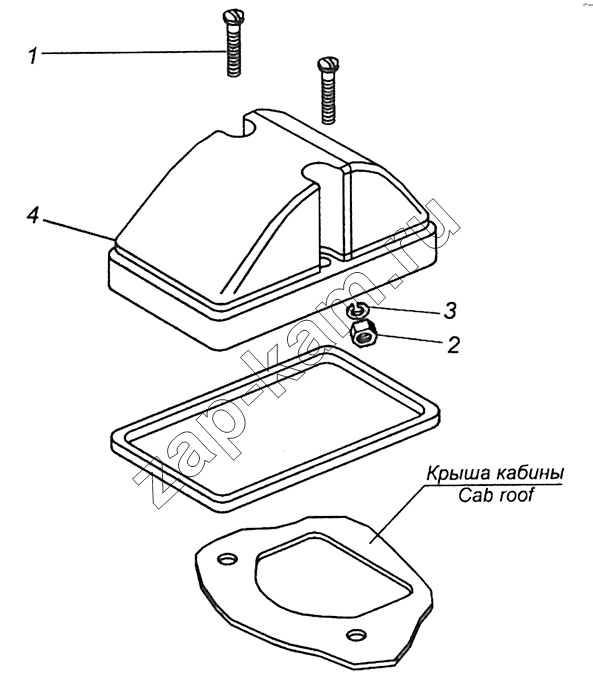 1

4

3

2

zap-kam.ru

Крыша кабины
Cab roof