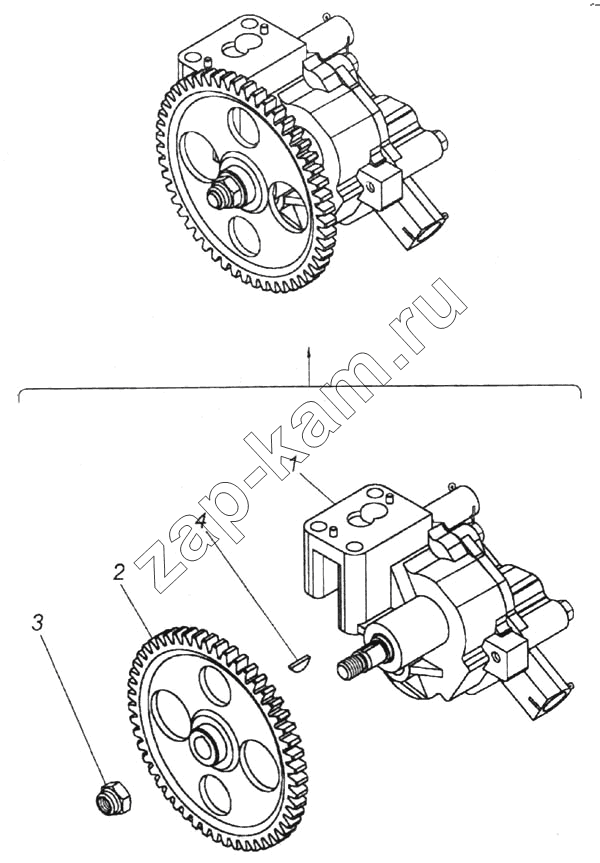 zap-kam.ru

1

4

2

3