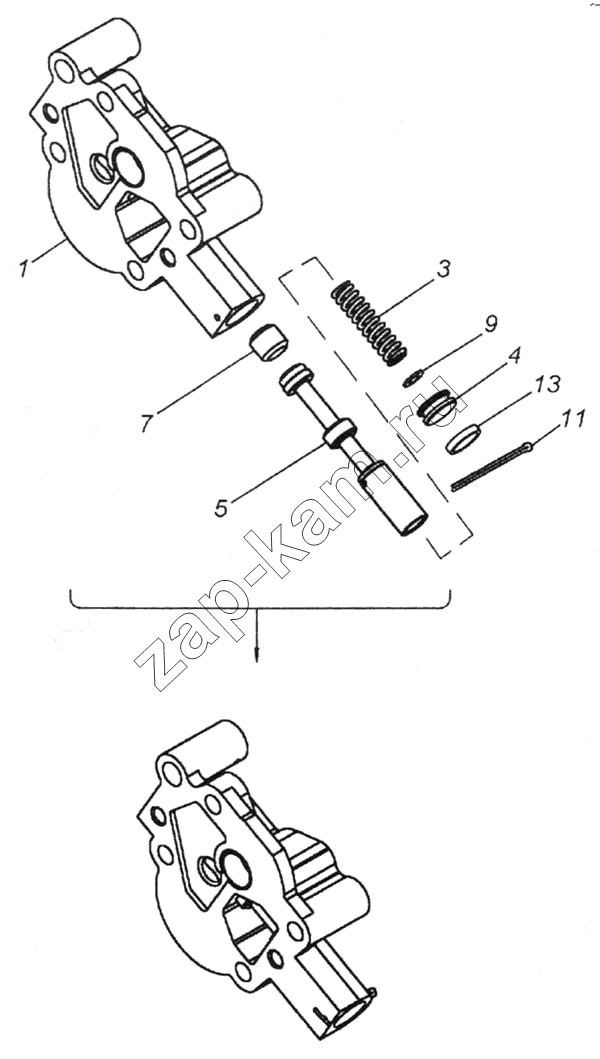 1
3
9
4
13
11
7
5
zap-kam.ru