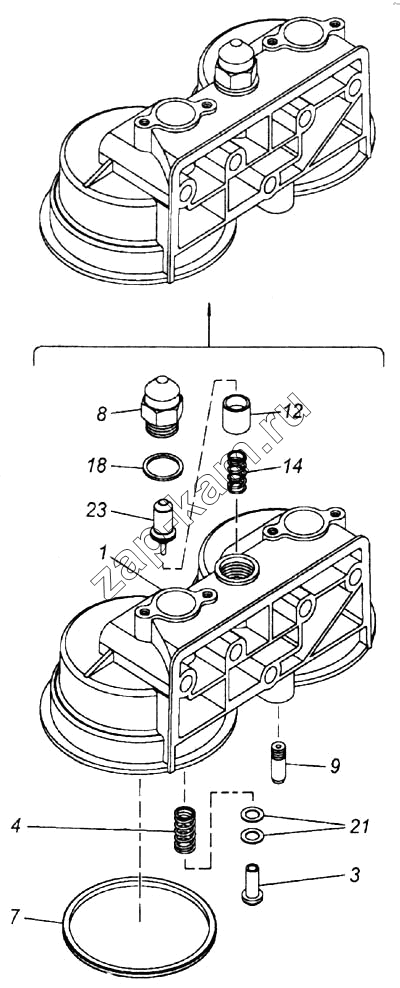 8
12
18
14
23
1
zapkam.ru
9
4
21
3
7