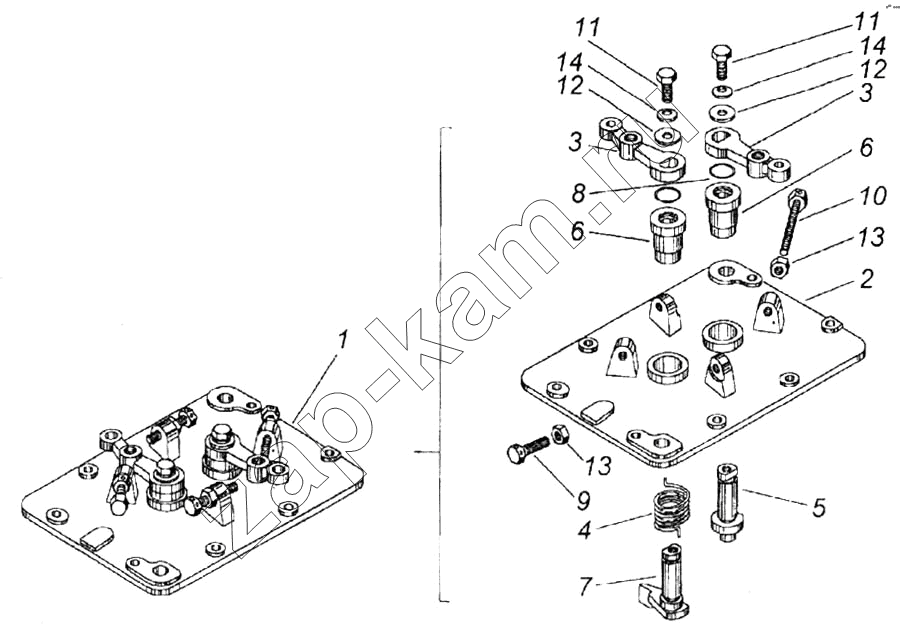 11
14
12
3
8
6
11
14
12
3
6
10
13
2
1
13
9
4
5
7
zap-kam.ru