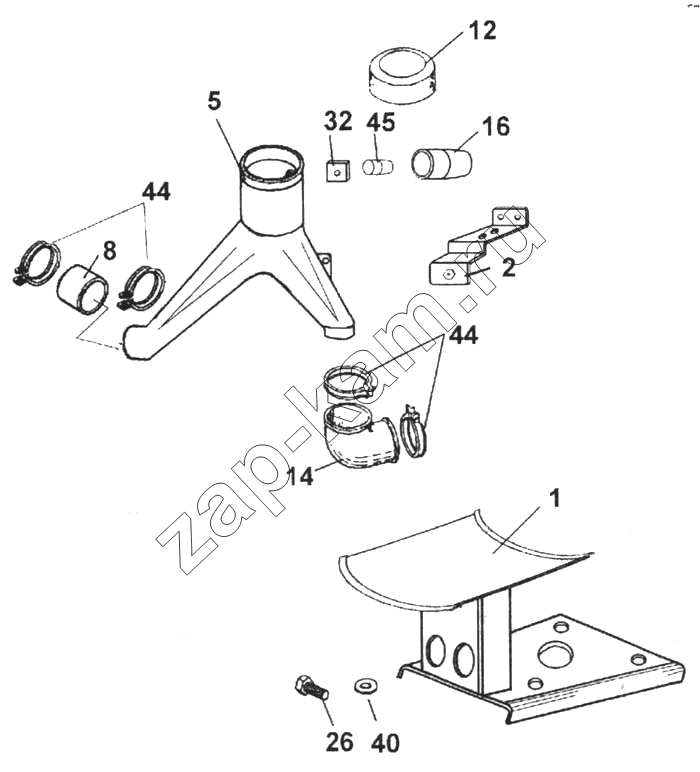 12
5
32
45
16
44
8
2
44
14
1
26
40
zap-kam.ru