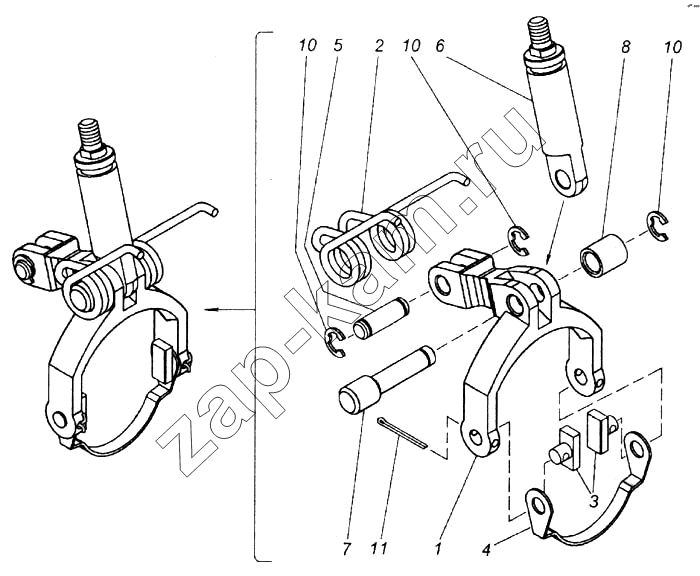 10 5 2 10 6 8 10

zap-kam.ru

3

7 11 1 4