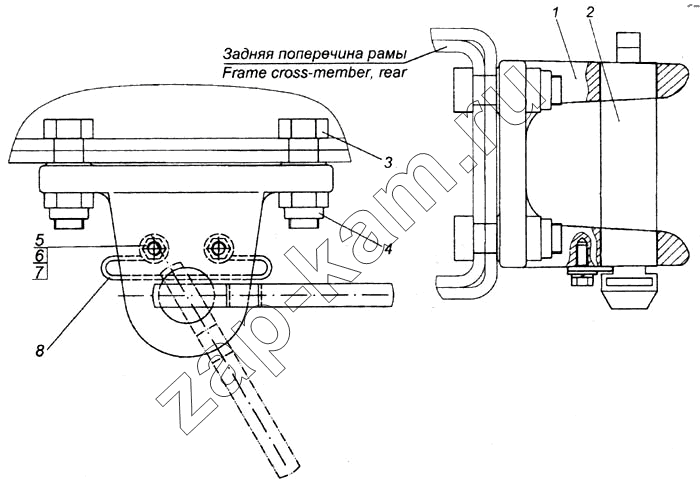 Задняя поперечина рамы
Frame cross-member, rear

1
2
3
4
5
6
7
8

zap-kam.ru