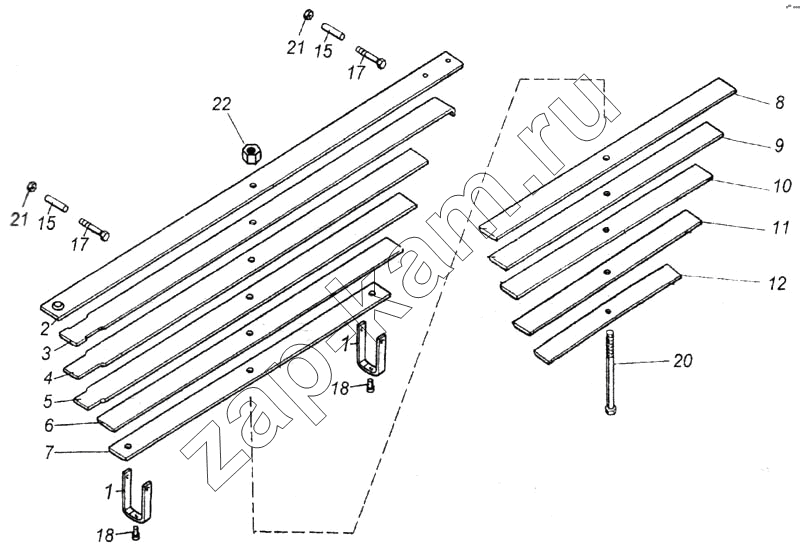 21
15
17
22
21
15
17
2
3
4
5
6
7
1
18
1
18
8
9
10
11
12
20
zap-kam.ru