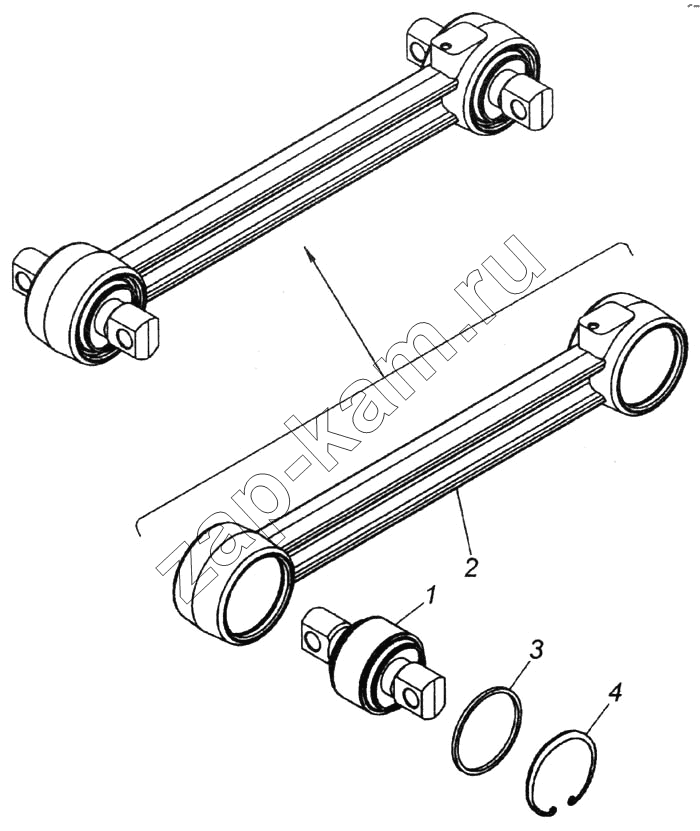 zap-kam.ru

2

1

3

4