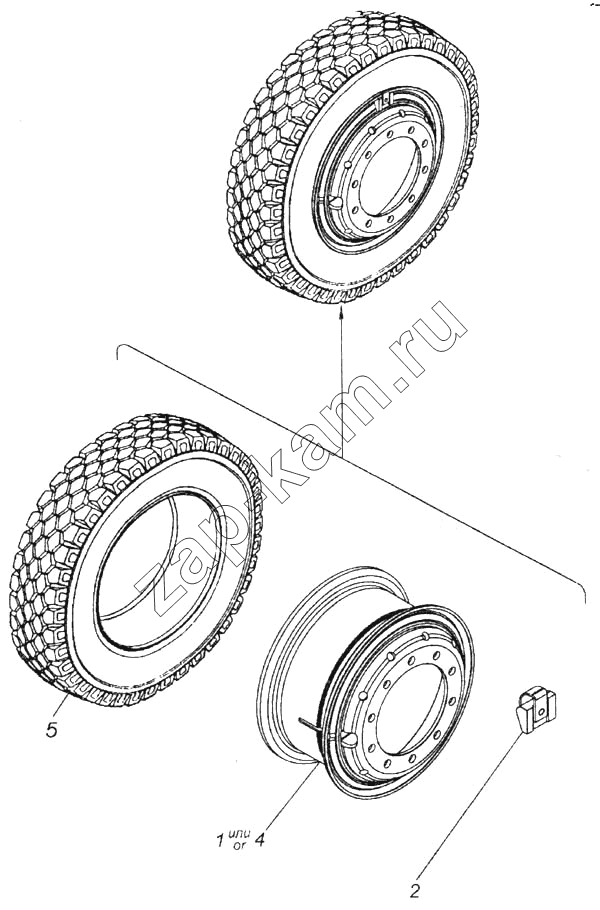 zap-kam.ru

5

1 или or 4

2