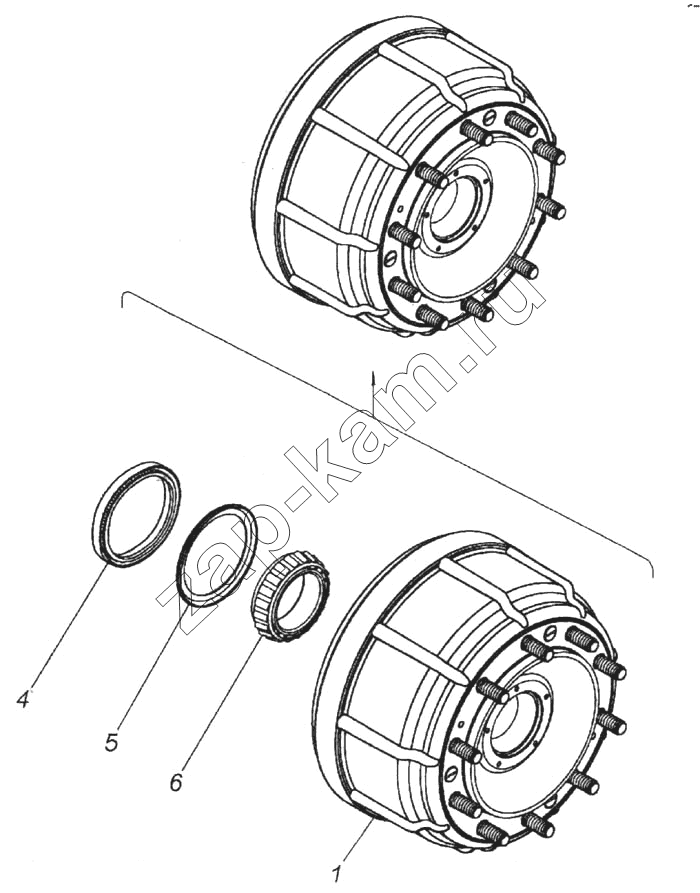 zap-kam.ru

4

5

6

1