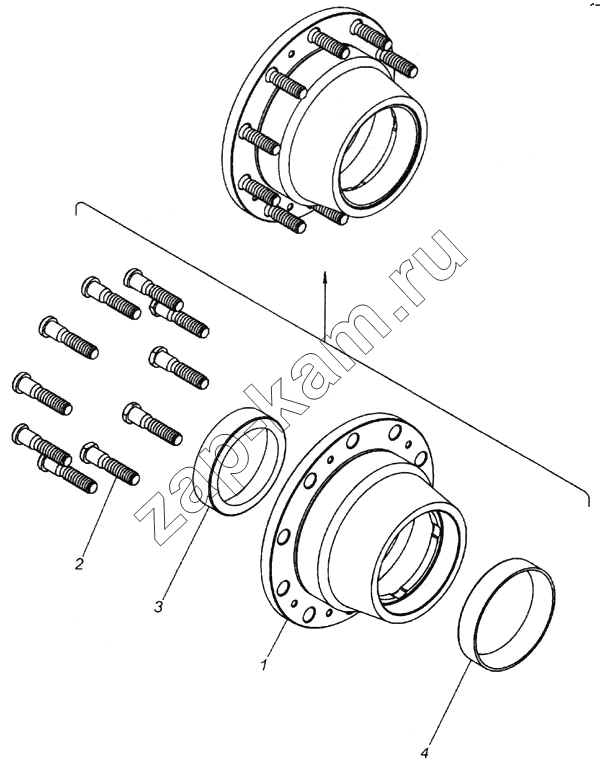 zap-kam.ru

2

3

1

4