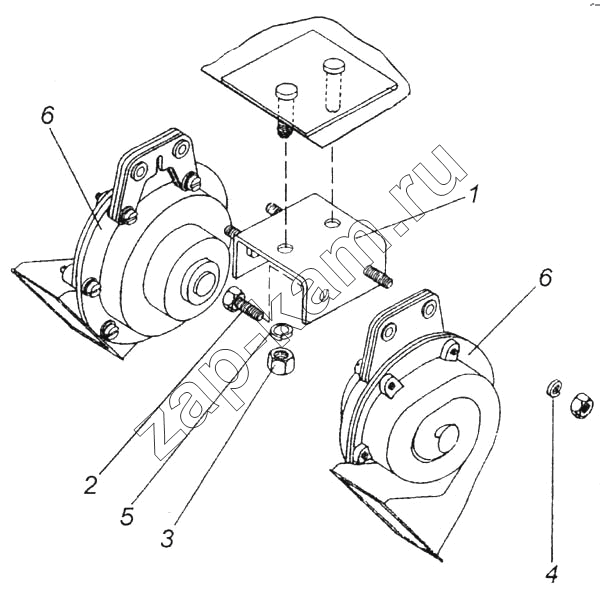 6
1
6
zap-kam.ru
2
5
3
4