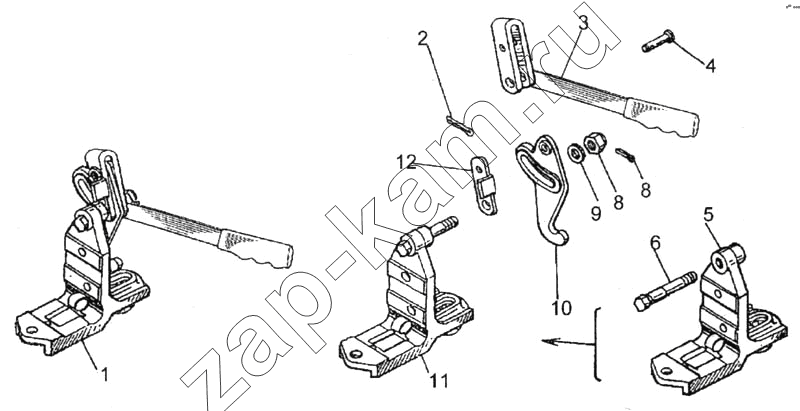 2
3
4
12
9
8
8
5
6
10
1
11
zap-kam.ru