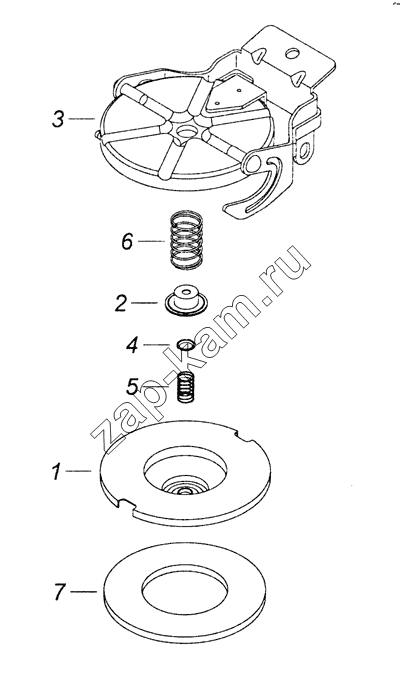 3
6
2
4
5
1
7
zap-kam.ru