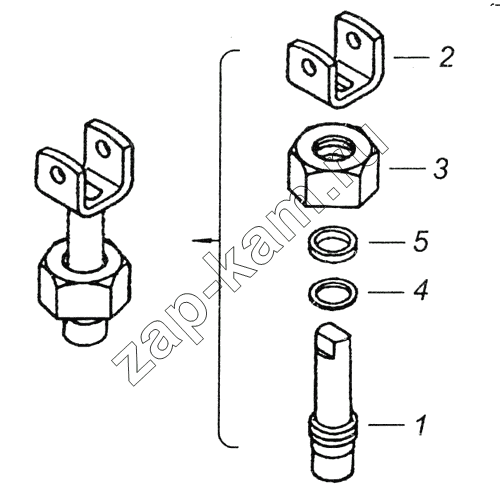 2
3
5
4
1
zap-kam.ru