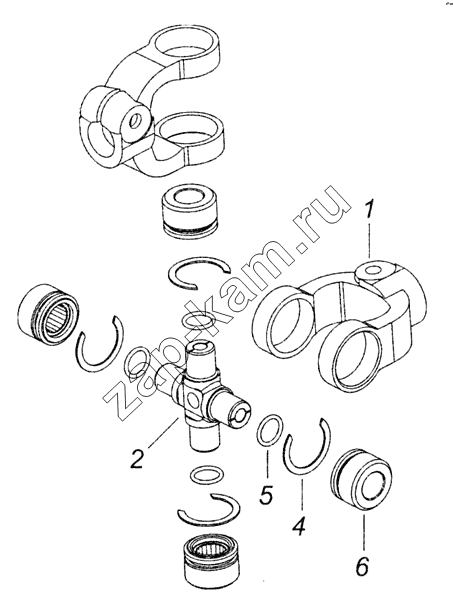 zap-kam.ru
1
2
5
4
6