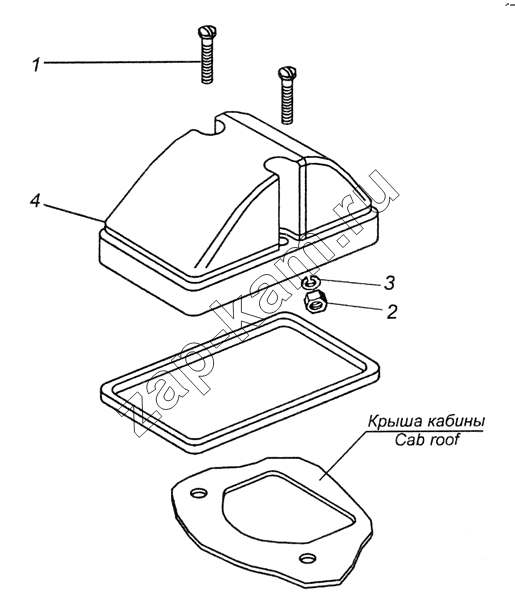 1
4
3
2
zap-kam.ru
Крыша кабины
Cab roof