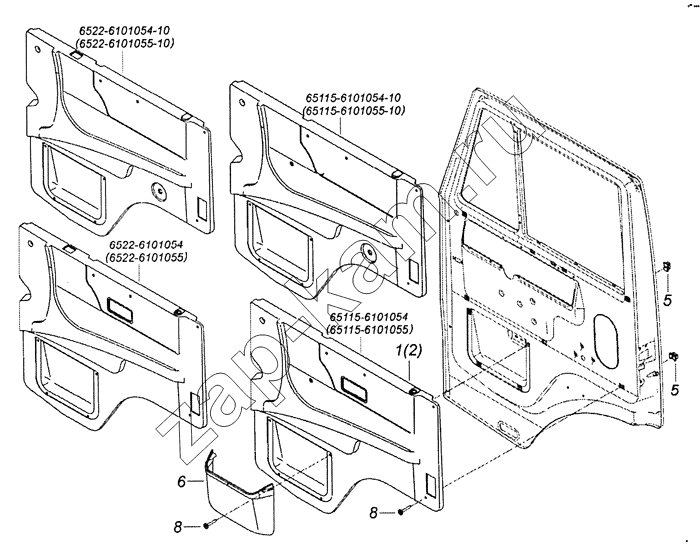 6522-6101054-10
(6522-6101055-10)

65115-6101054-10
(65115-6101055-10)

6522-6101054
(6522-6101055)

65115-6101054
(65115-6101055)

1(2)

5

5

6

8

8

zap-kam.ru