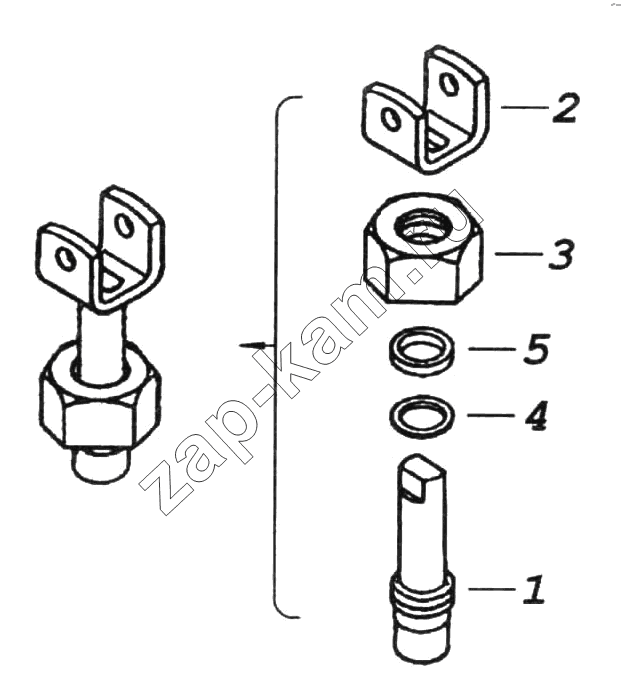 2
3
5
4
1
zap-kam.ru