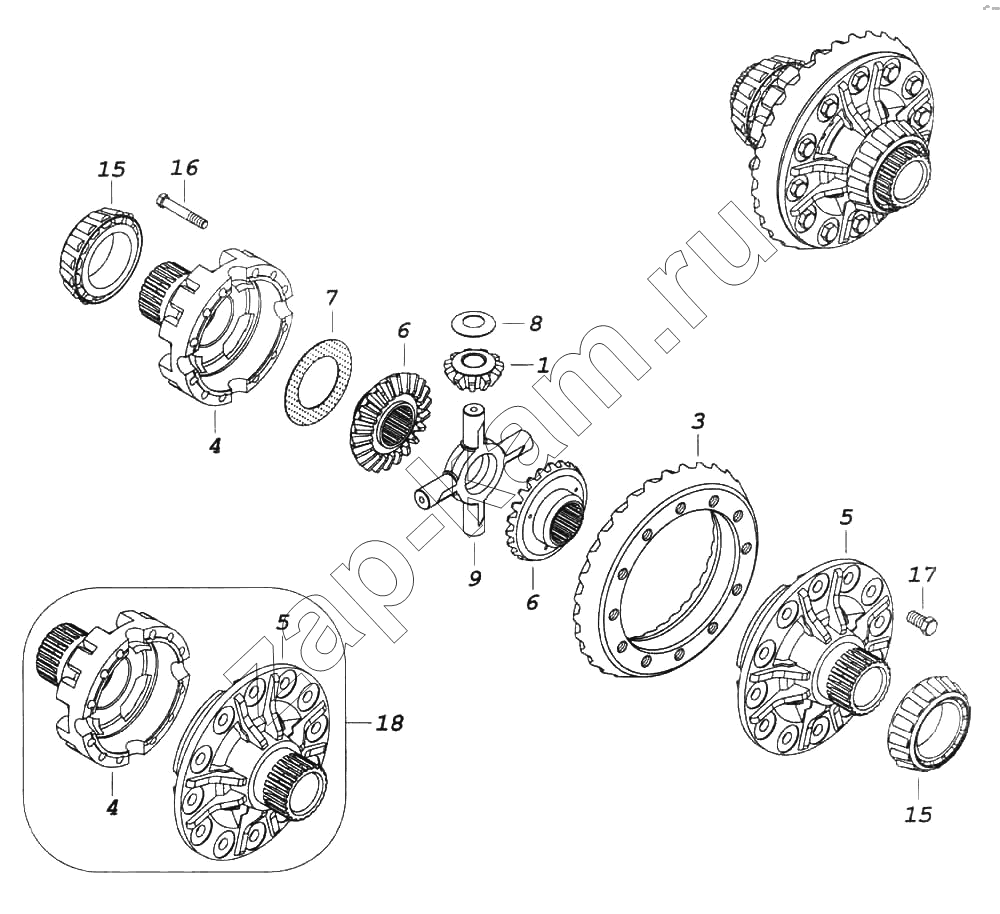 15
16
7
8
6
1
4
3
9
6
5
17
5
18
4
15
zap-kam.ru