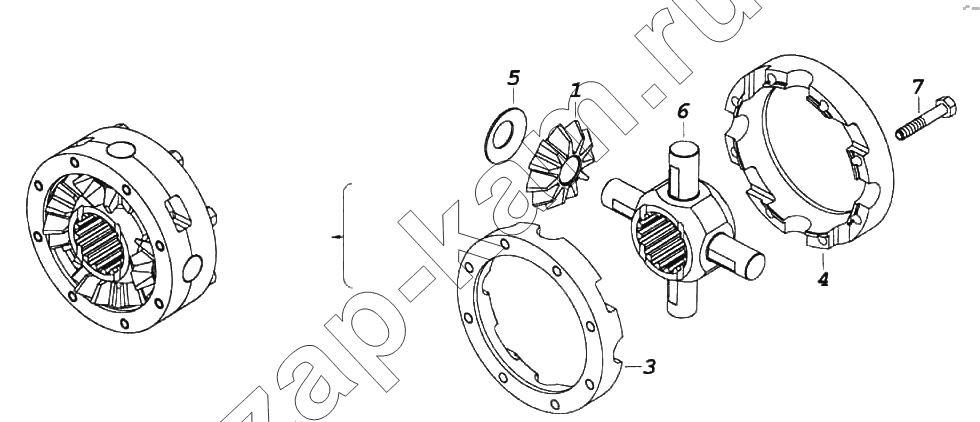 5
1
6
7
4
3
zap-kam.ru