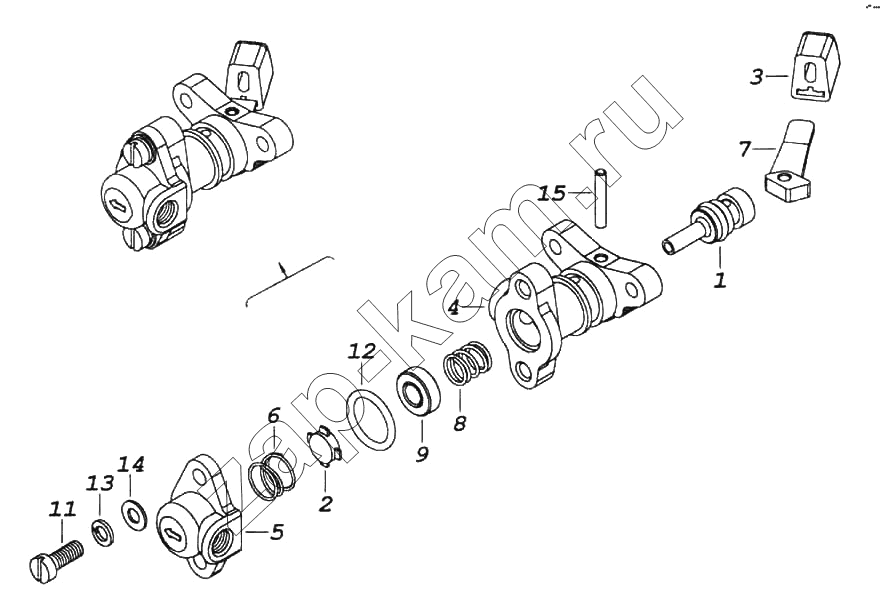 3
7
15
1
4
12
8
9
6
2
14
13
11
5
zap-kam.ru