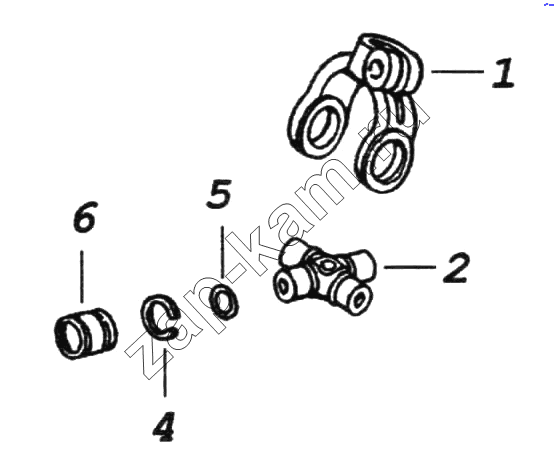 1
5
6
2
4
zap-kam.ru